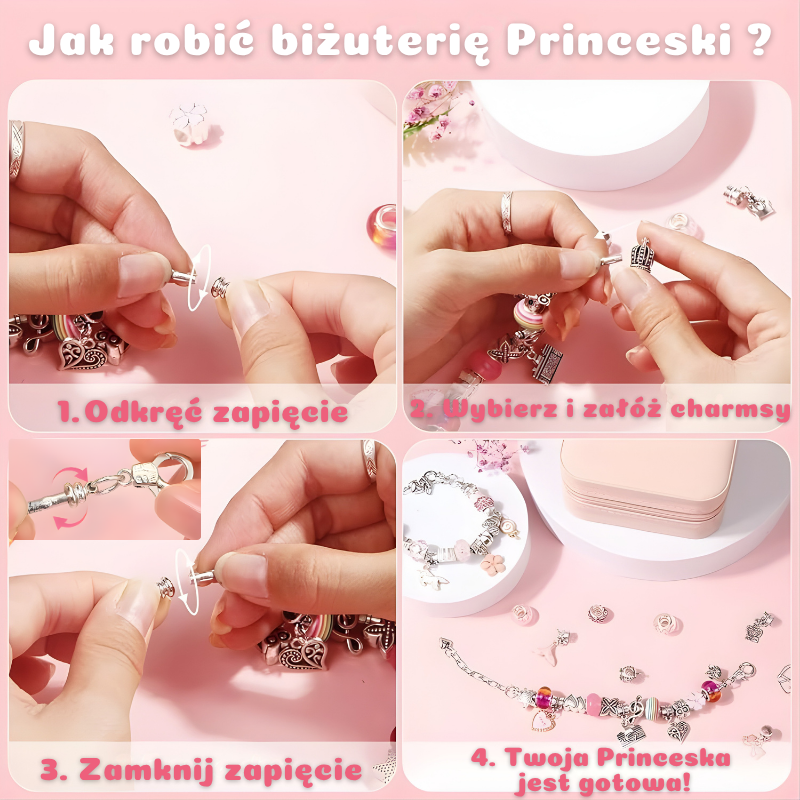 Jak robić biżuterię Princeski ?

1. Odkręć zapięcie

2. Wybierz i załóż charmsy

3. Zamknij zapięcie

4. Twoja Princeska jest gotowa!